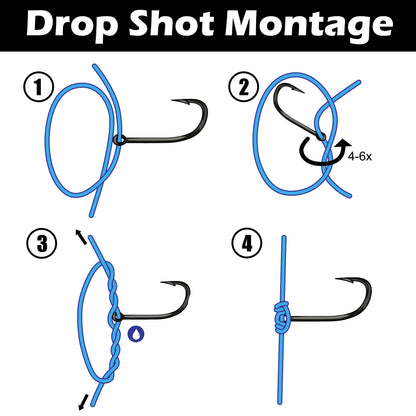 Drop Shot Montage

1

2

4-6x

3

4