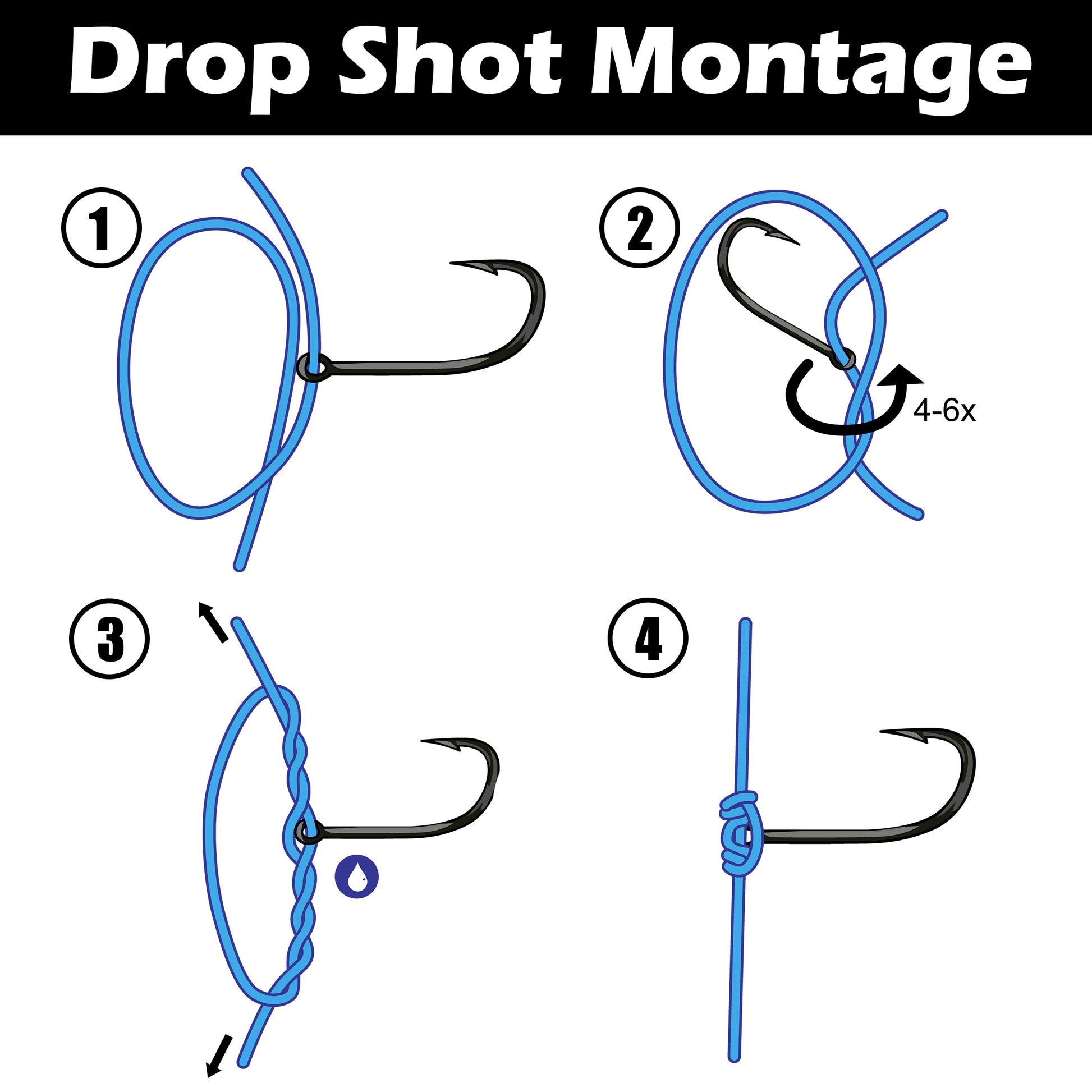 Drop Shot Montage

1

2

4-6x

3

4